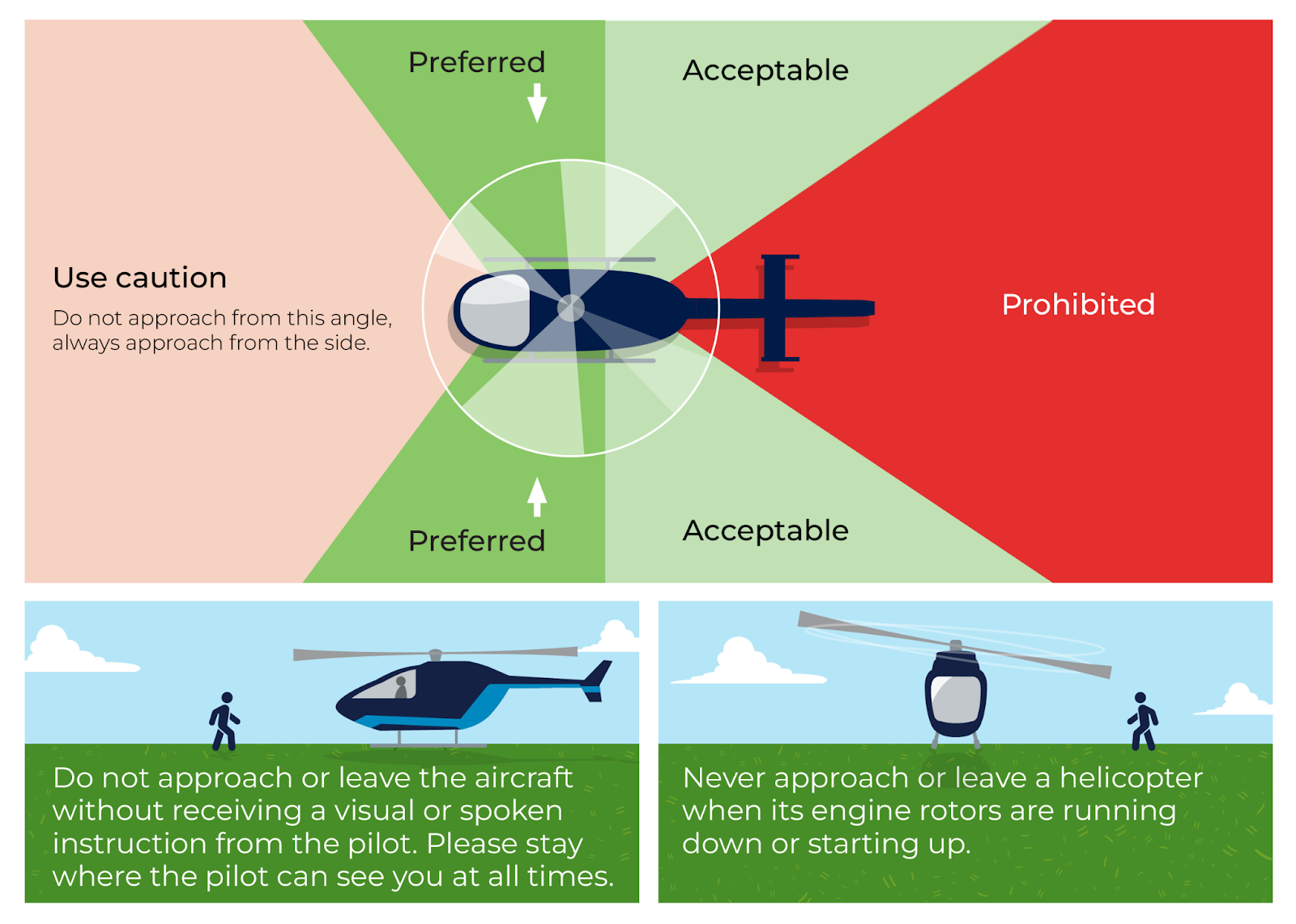 Preferred

Acceptable

Use caution

Do not approach from this angle, always approach from the side.

Prohibited

Preferred

Acceptable

Do not approach or leave the aircraft without receiving a visual or spoken instruction from the pilot. Please stay where the pilot can see you at all times.

Never approach or leave a helicopter when its engine rotors are running down or starting up.